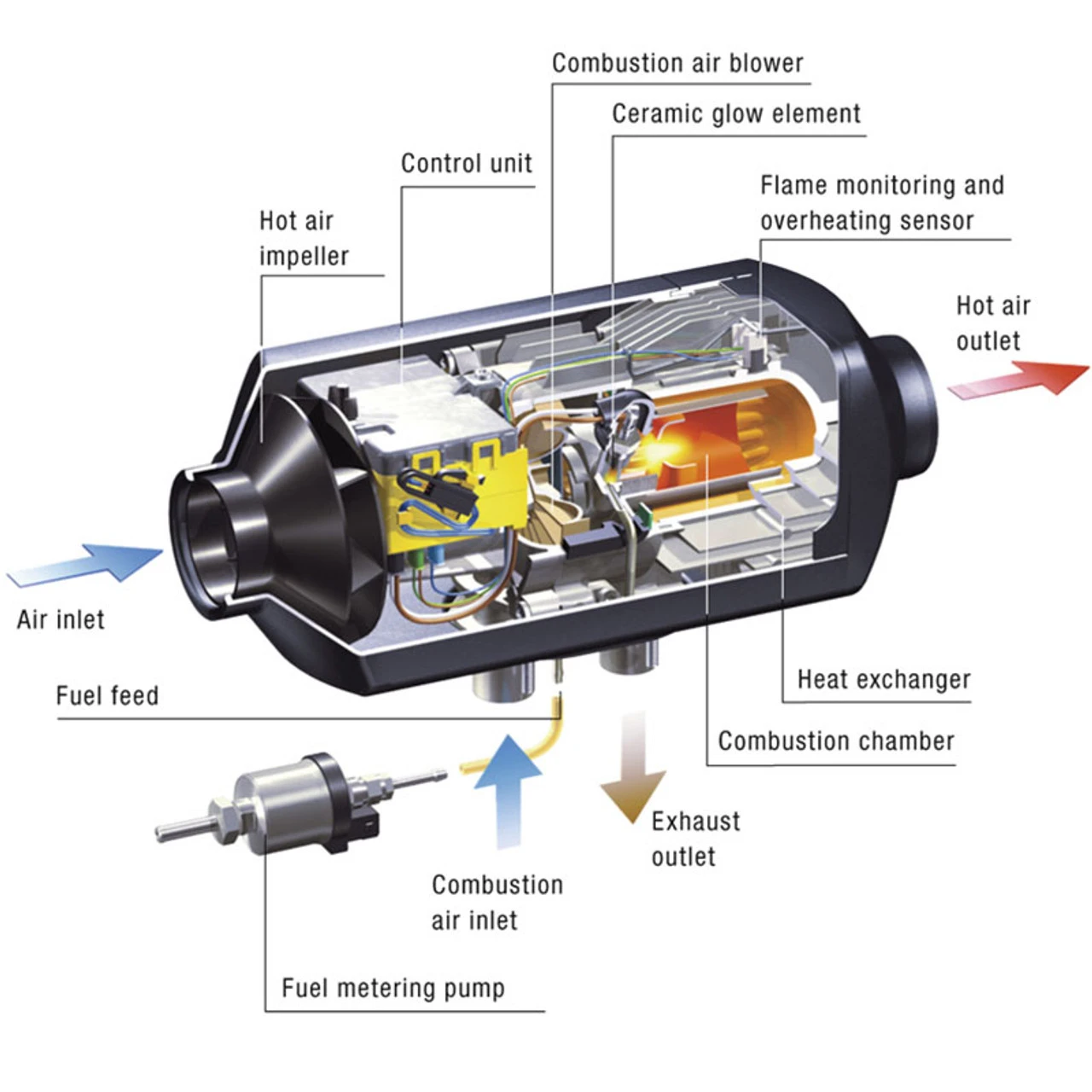 Combustion air blower

Ceramic glow element

Control unit

Flame monitoring and overheating sensor

Hot air impeller

Hot air outlet

Air inlet

Fuel feed

Heat exchanger

Combustion chamber

Exhaust outlet

Combustion air inlet

Fuel metering pump